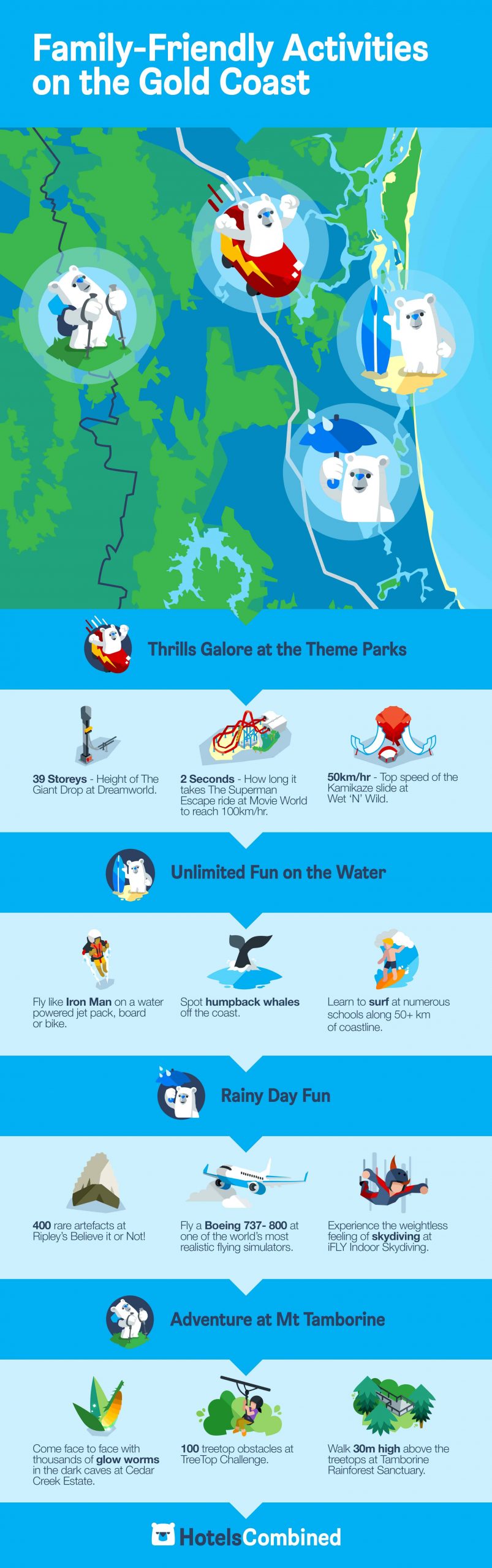 Family-Friendly Activities on the Gold Coast

Thrills Galore at the Theme Parks

39 Storeys - Height of The Giant Drop at Dreamworld.

2 Seconds - How long it takes The Superman Escape ride at Movie World to reach 100km/hr.

50km/hr - Top speed of the Kamikaze slide at Wet 'N' Wild.

Unlimited Fun on the Water

Fly like Iron Man on a water powered jet pack, board or bike.

Spot humpback whales off the coast.

Learn to surf at numerous schools along 50+ km of coastline.

Rainy Day Fun

400 rare artefacts at Ripley's Believe it or Not!

Fly a Boeing 737- 800 at one of the world's most realistic flying simulators.

Experience the weightless feeling of skydiving at iFLY Indoor Skydiving.

Adventure at Mt Tamborine

Come face to face with thousands of glow worms in the dark caves at Cedar Creek Estate.

100 treetop obstacles at TreeTop Challenge.

Walk 30m high above the treetops at Tamborine Rainforest Sanctuary.

HotelsCombined